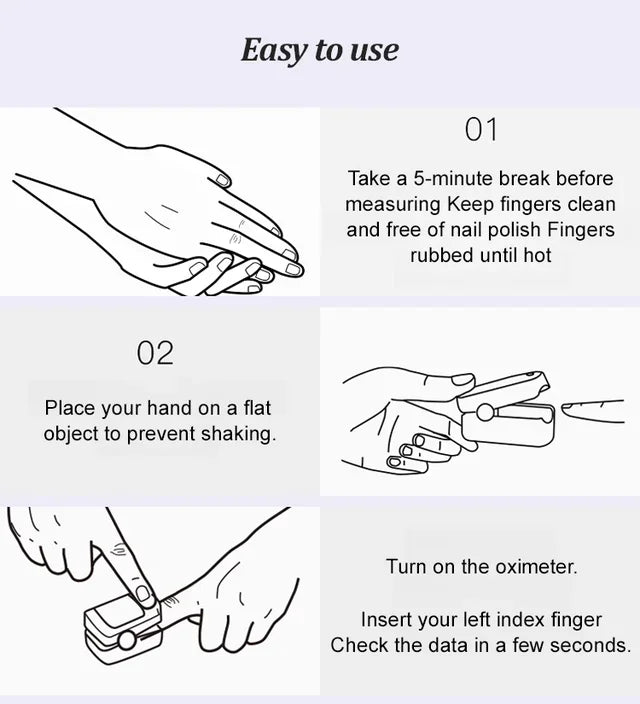 Easy to use

01

Take a 5-minute break before measuring Keep fingers clean and free of nail polish Fingers rubbed until hot

02

Place your hand on a flat object to prevent shaking.

Turn on the oximeter.

Insert your left index finger Check the data in a few seconds.