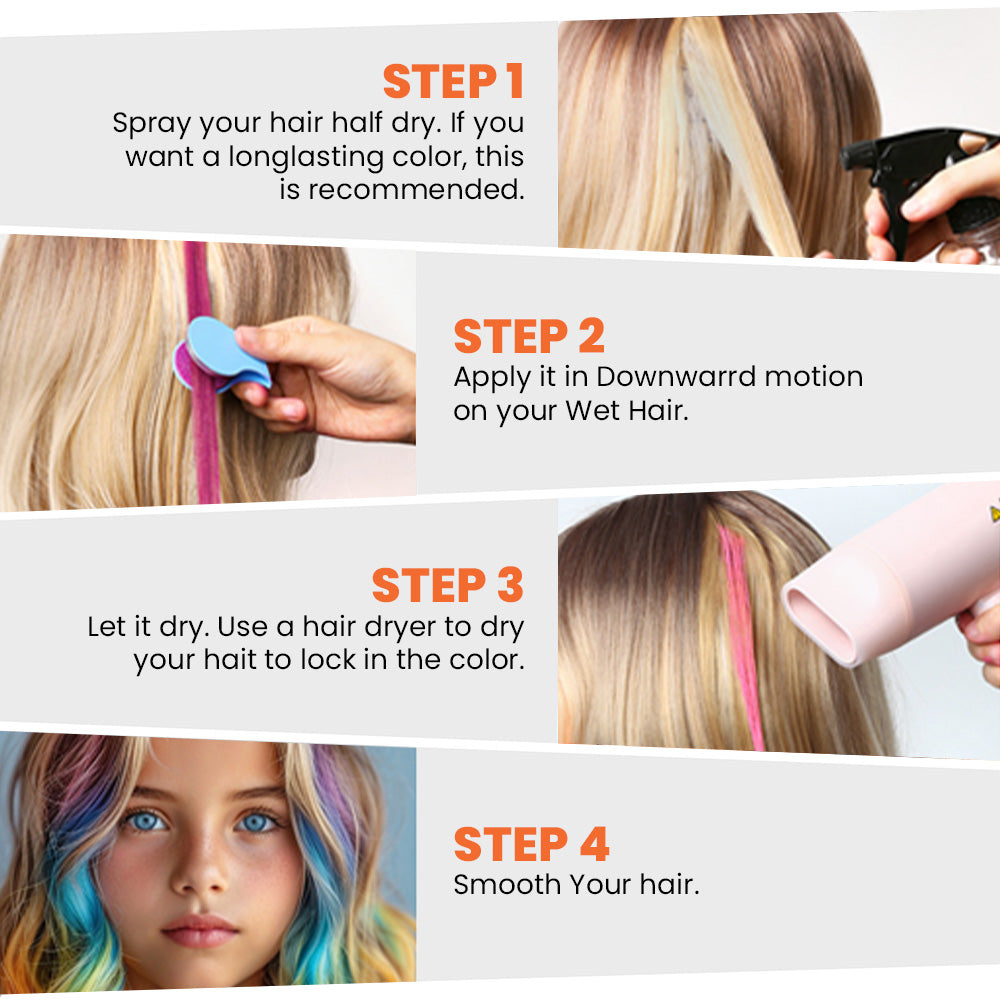 STEP 1
Spray your hair half dry. If you want a longlasting color, this is recommended.

STEP 2
Apply it in Downwarrd motion on your Wet Hair.

STEP 3
Let it dry. Use a hair dryer to dry your hait to lock in the color.

STEP 4
Smooth Your hair.