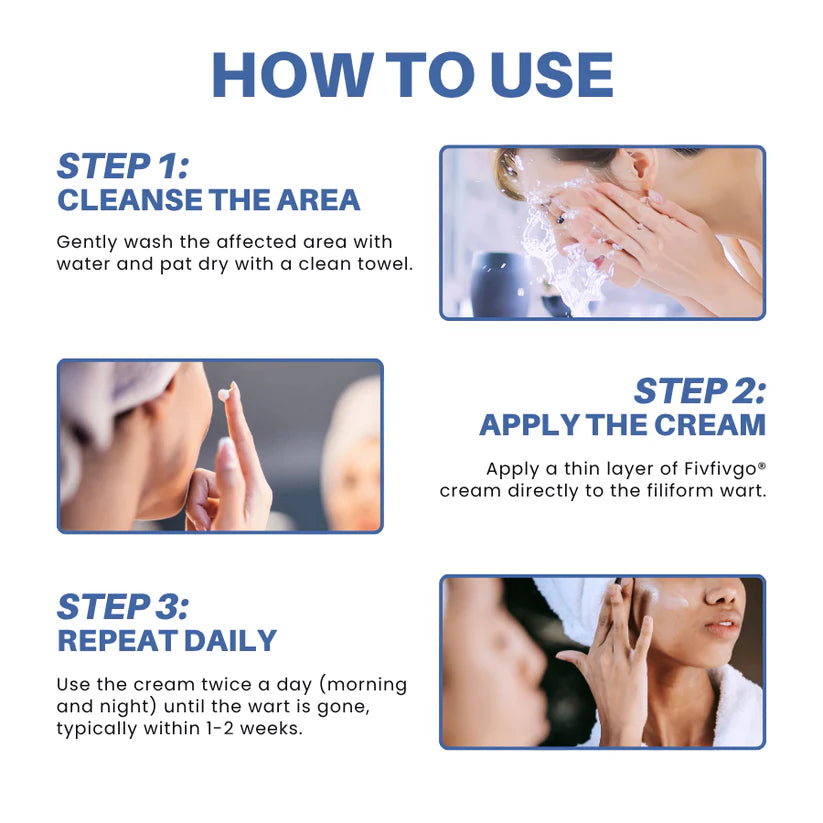 HOW TO USE

STEP 1:
CLEANSE THE AREA

Gently wash the affected area with water and pat dry with a clean towel.

STEP 2:
APPLY THE CREAM

Apply a thin layer of Fivfivgo® cream directly to the filiform wart.

STEP 3:
REPEAT DAILY

Use the cream twice a day (morning and night) until the wart is gone, typically within 1-2 weeks.