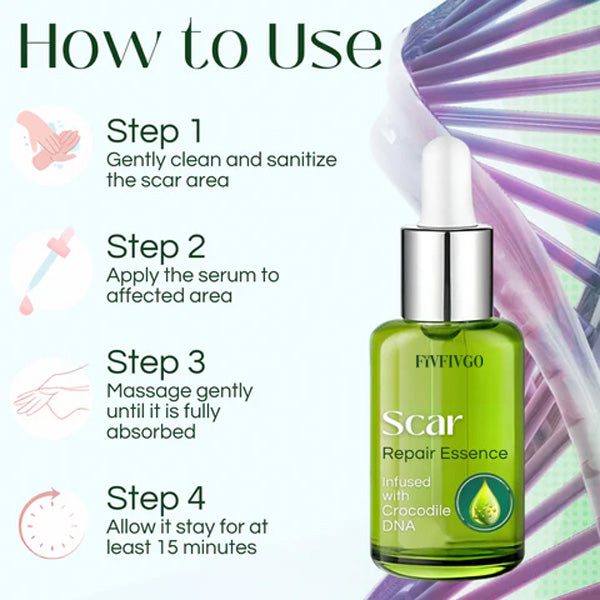 How to Use

Step 1
Gently clean and sanitize the scar area

Step 2
Apply the serum to affected area

Step 3
Massage gently until it is fully absorbed

Step 4
Allow it stay for at least 15 minutes

FIVFIVGO

Scar
Repair Essence

Infused with Crocodile DNA