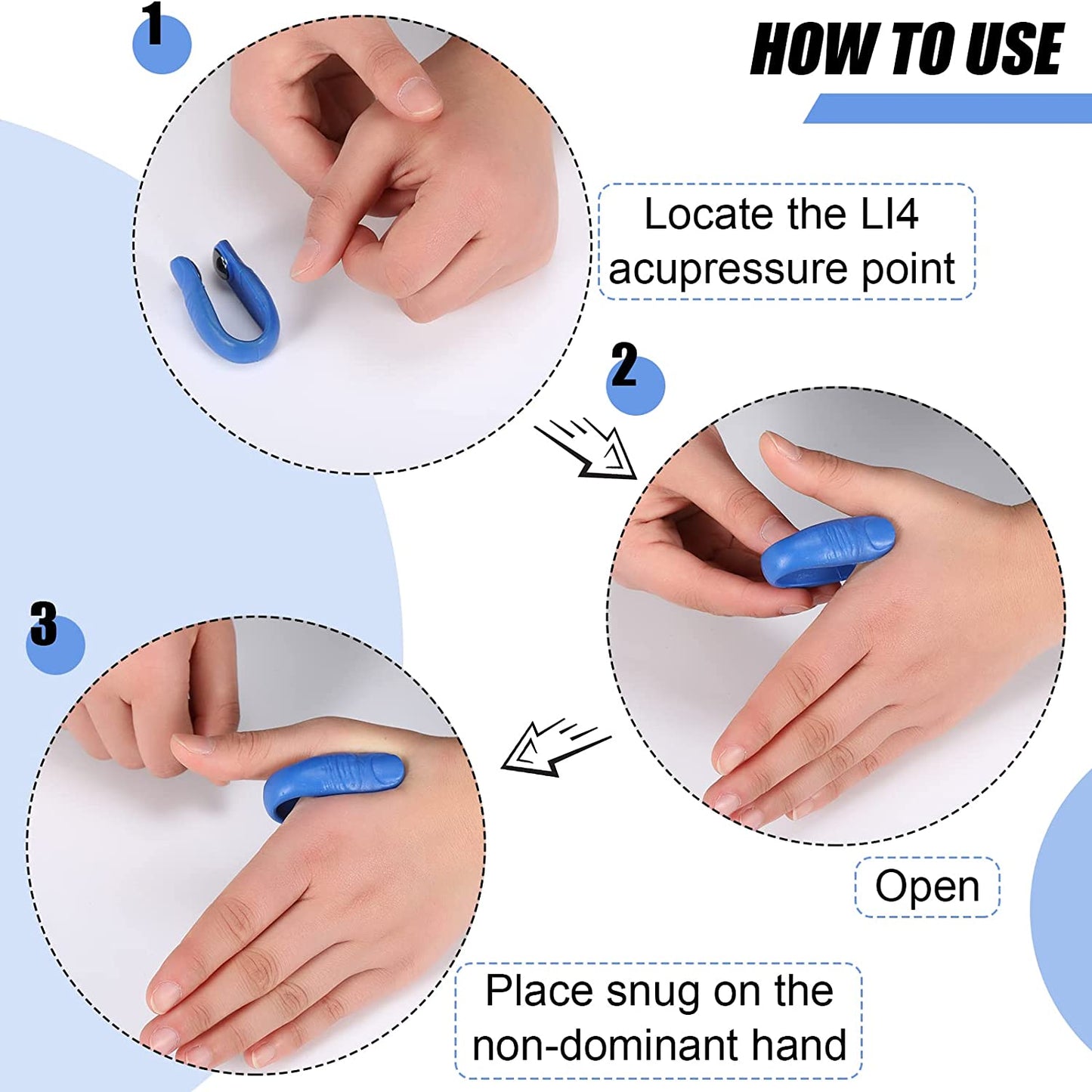 HOW TO USE

1

Locate the LI4 acupressure point

2

Open

3

Place snug on the non-dominant hand