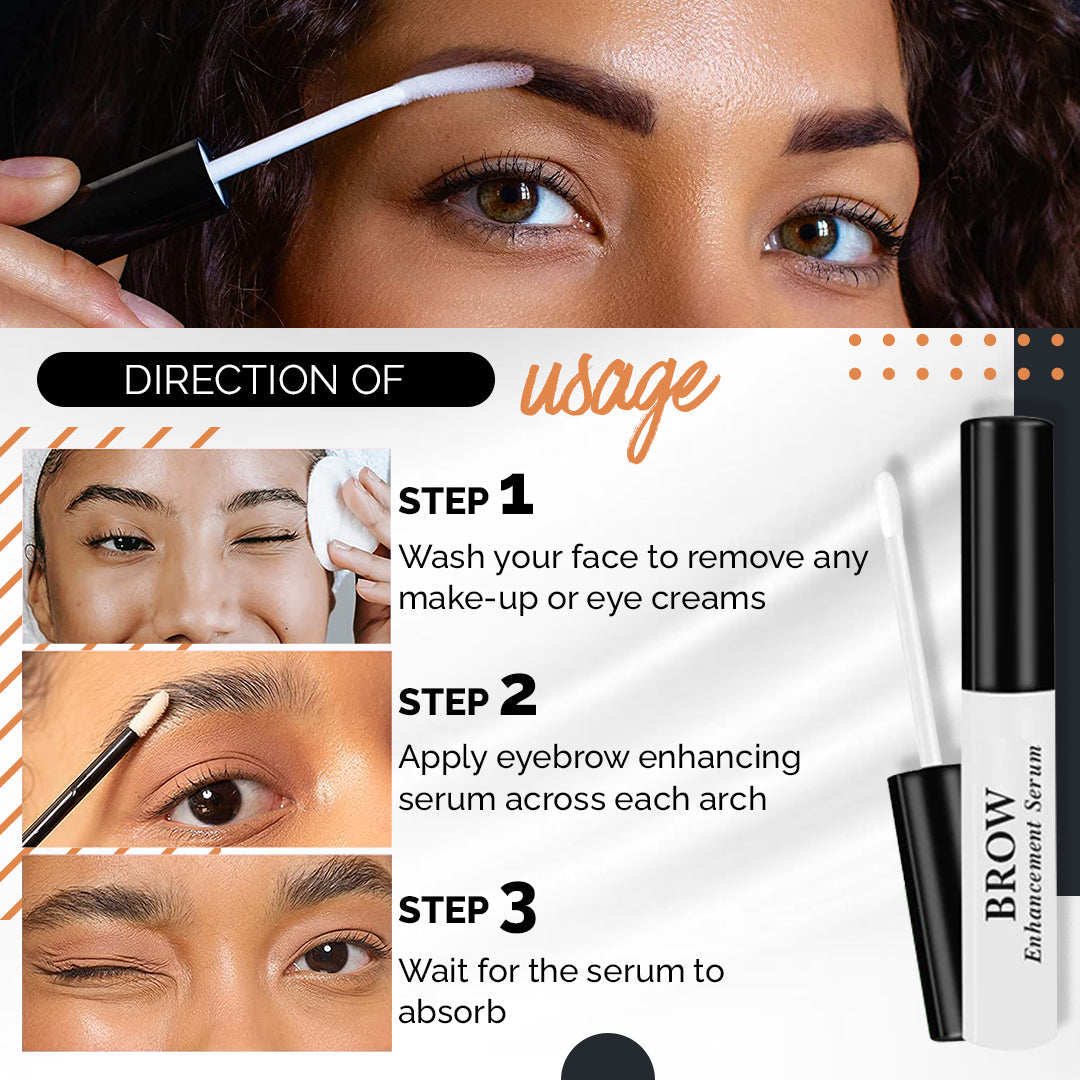 DIRECTION OF usage

STEP 1
Wash your face to remove any make-up or eye creams

STEP 2
Apply eyebrow enhancing serum across each arch

STEP 3
Wait for the serum to absorb

BROW
Enhancement Serum