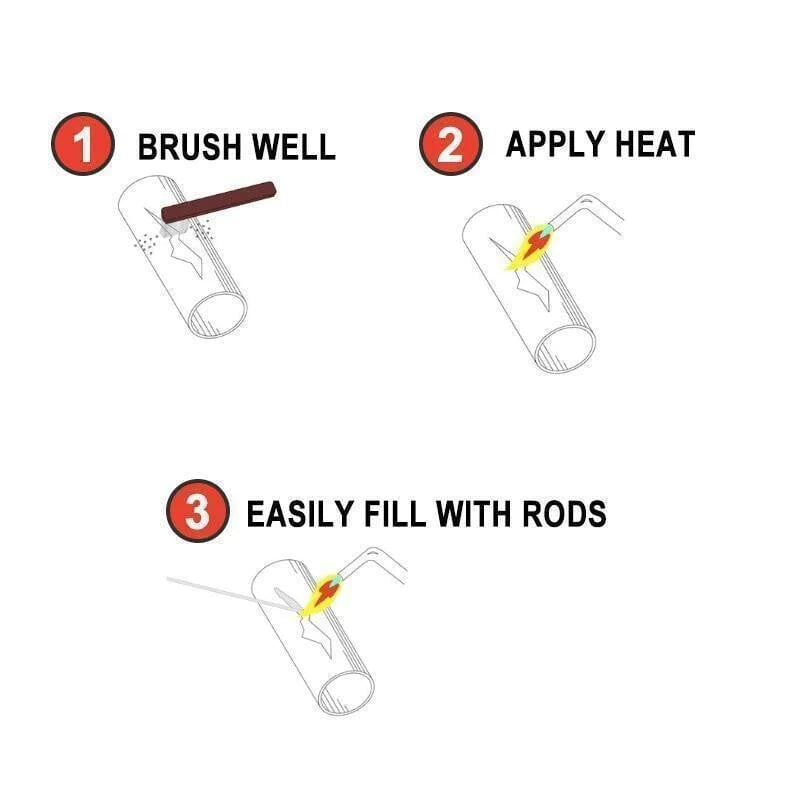 1 BRUSH WELL

2 APPLY HEAT

3 EASILY FILL WITH RODS