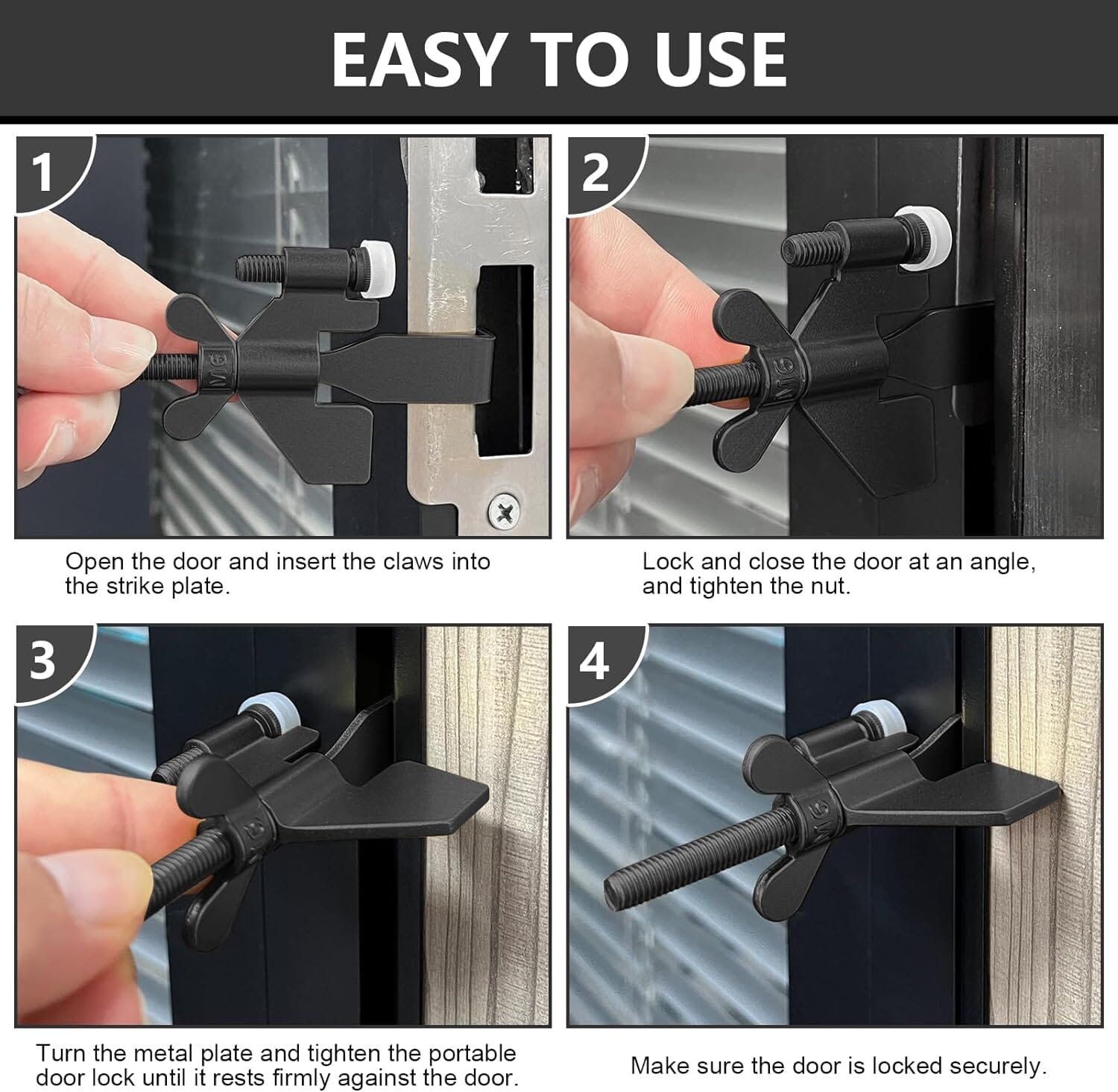 EASY TO USE

1

M6

Open the door and insert the claws into the strike plate.

2

M6

Lock and close the door at an angle, and tighten the nut.

3

M6

Turn the metal plate and tighten the portable door lock until it rests firmly against the door.

4

M6

Make sure the door is locked securely.