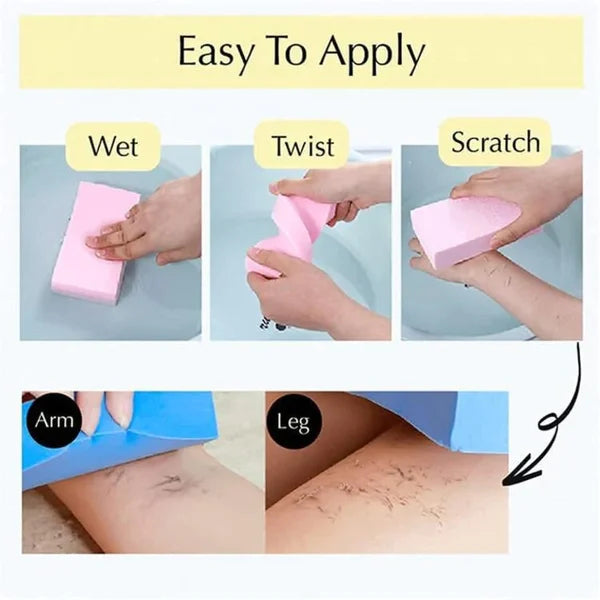 Easy To Apply

Wet

Twist

Scratch

Arm

Leg