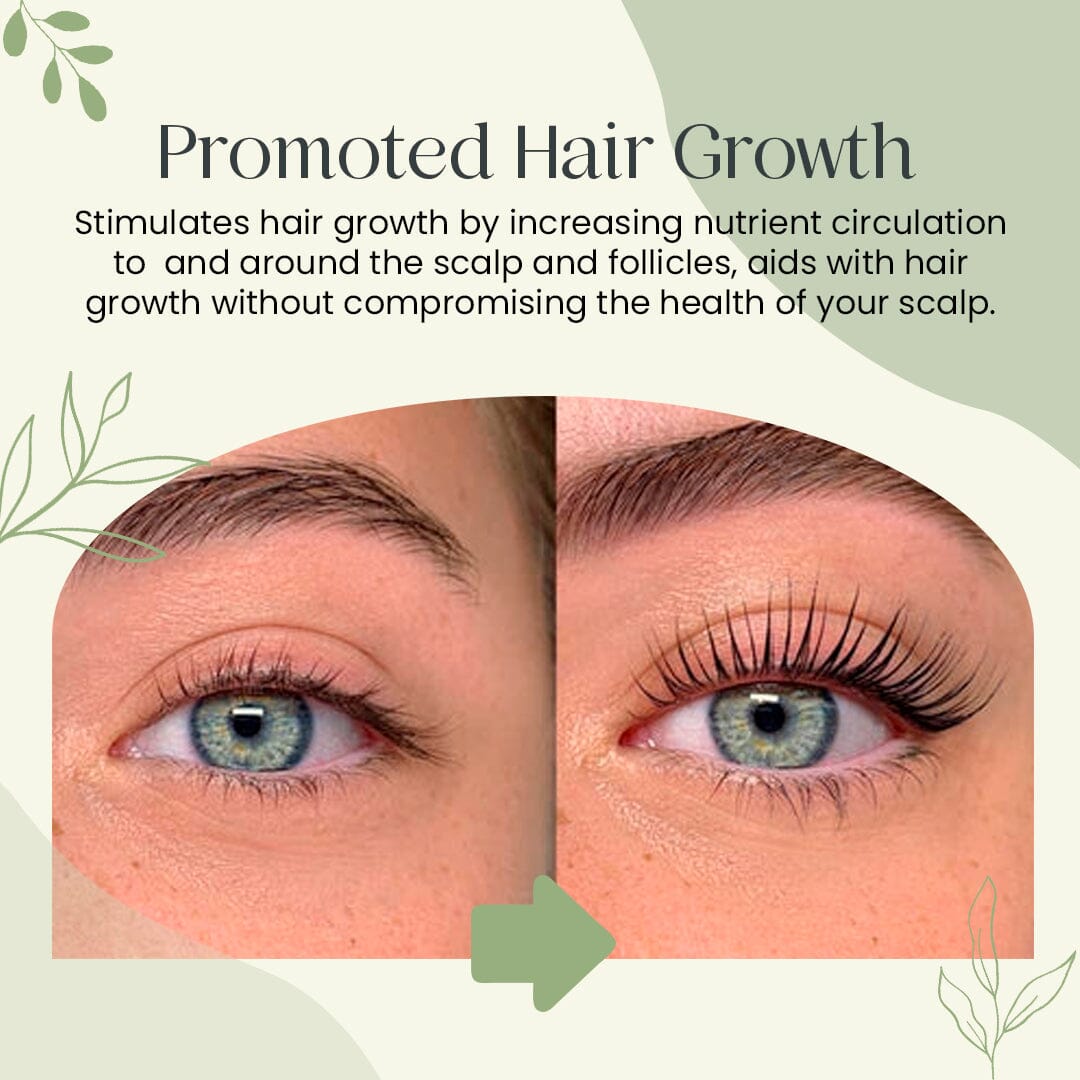 Promoted Hair Growth

Stimulates hair growth by increasing nutrient circulation to and around the scalp and follicles, aids with hair growth without compromising the health of your scalp.