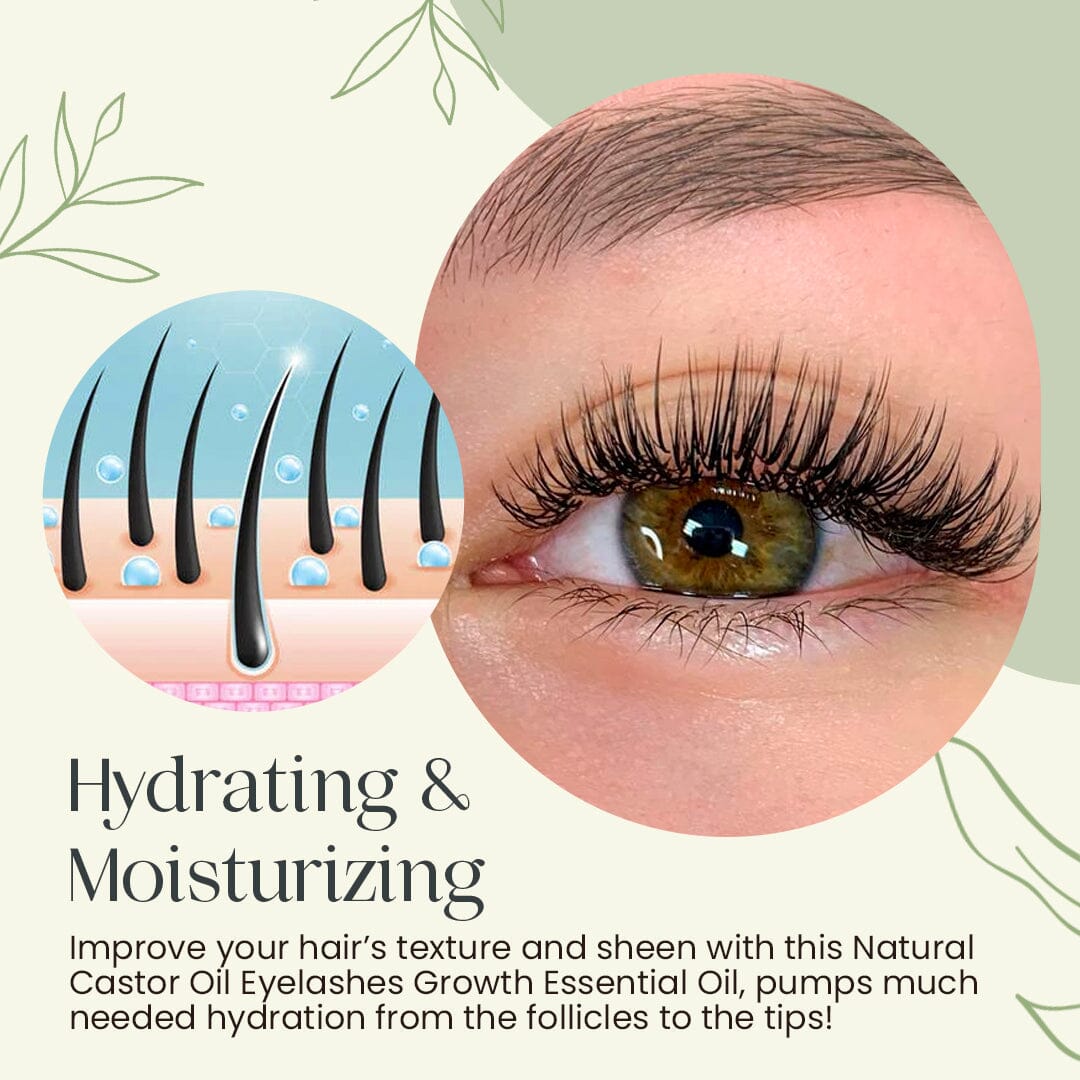 Hydrating & Moisturizing

Improve your hair's texture and sheen with this Natural Castor Oil Eyelashes Growth Essential Oil, pumps much needed hydration from the follicles to the tips!