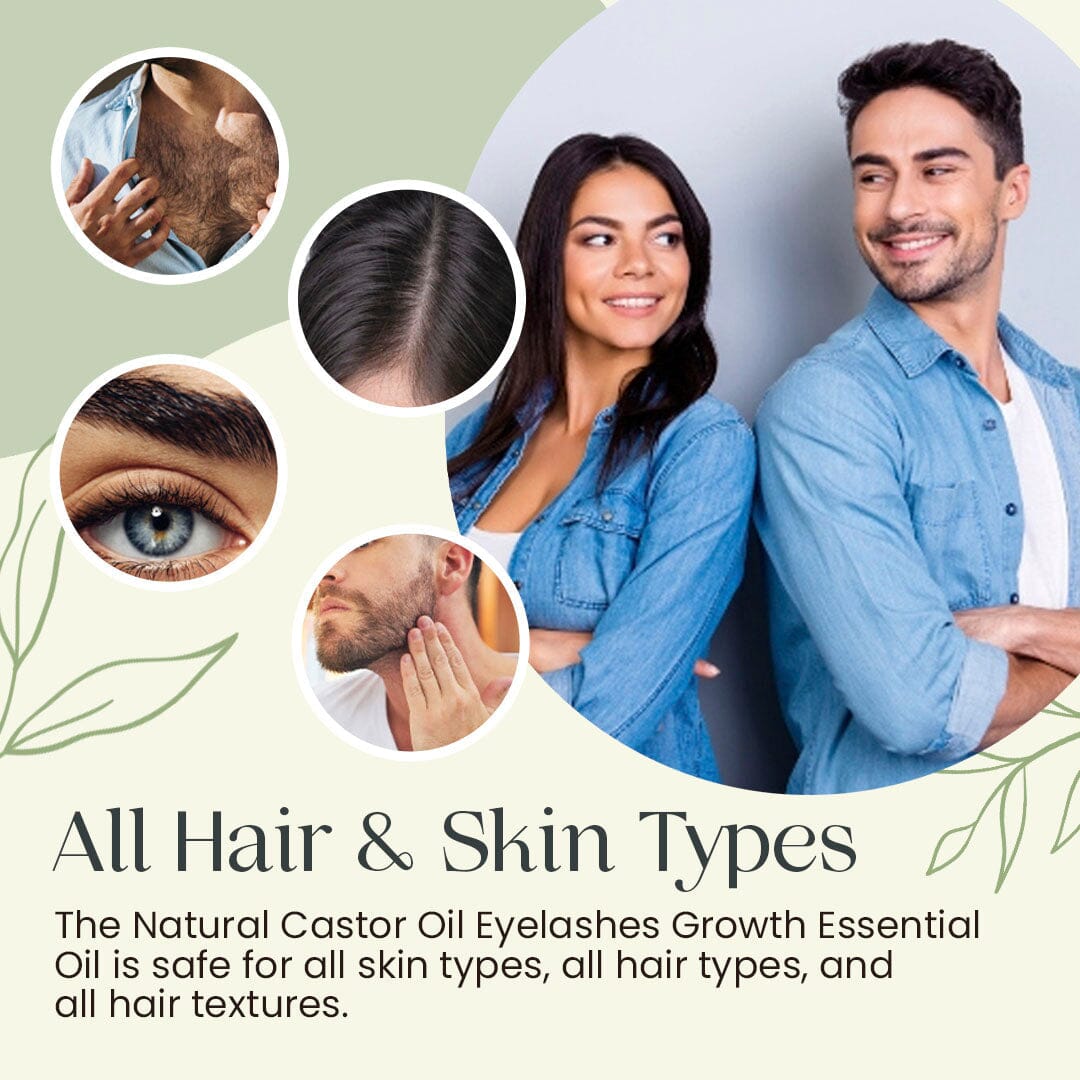 All Hair & Skin Types

The Natural Castor Oil Eyelashes Growth Essential Oil is safe for all skin types, all hair types, and all hair textures.