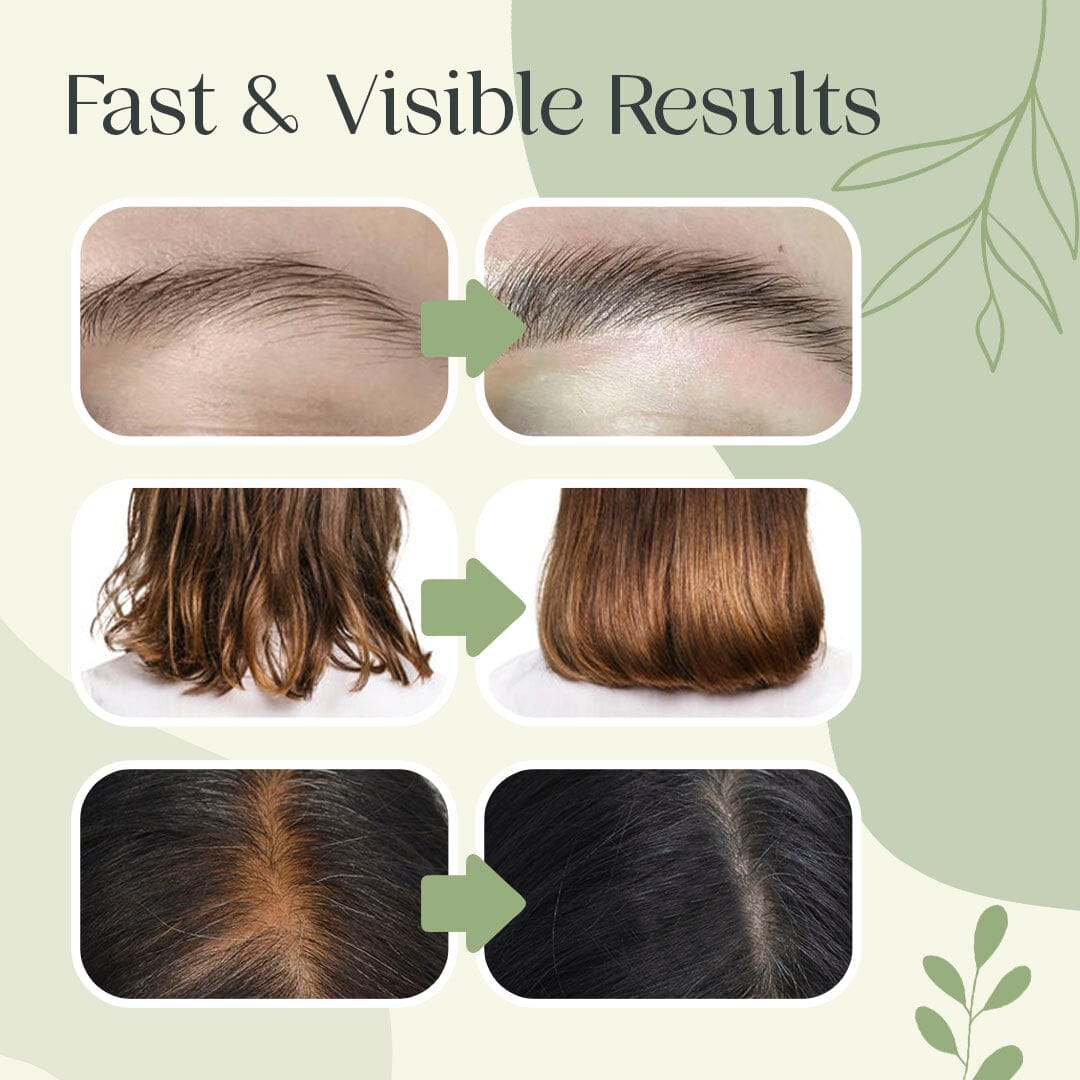 Fast & Visible Results