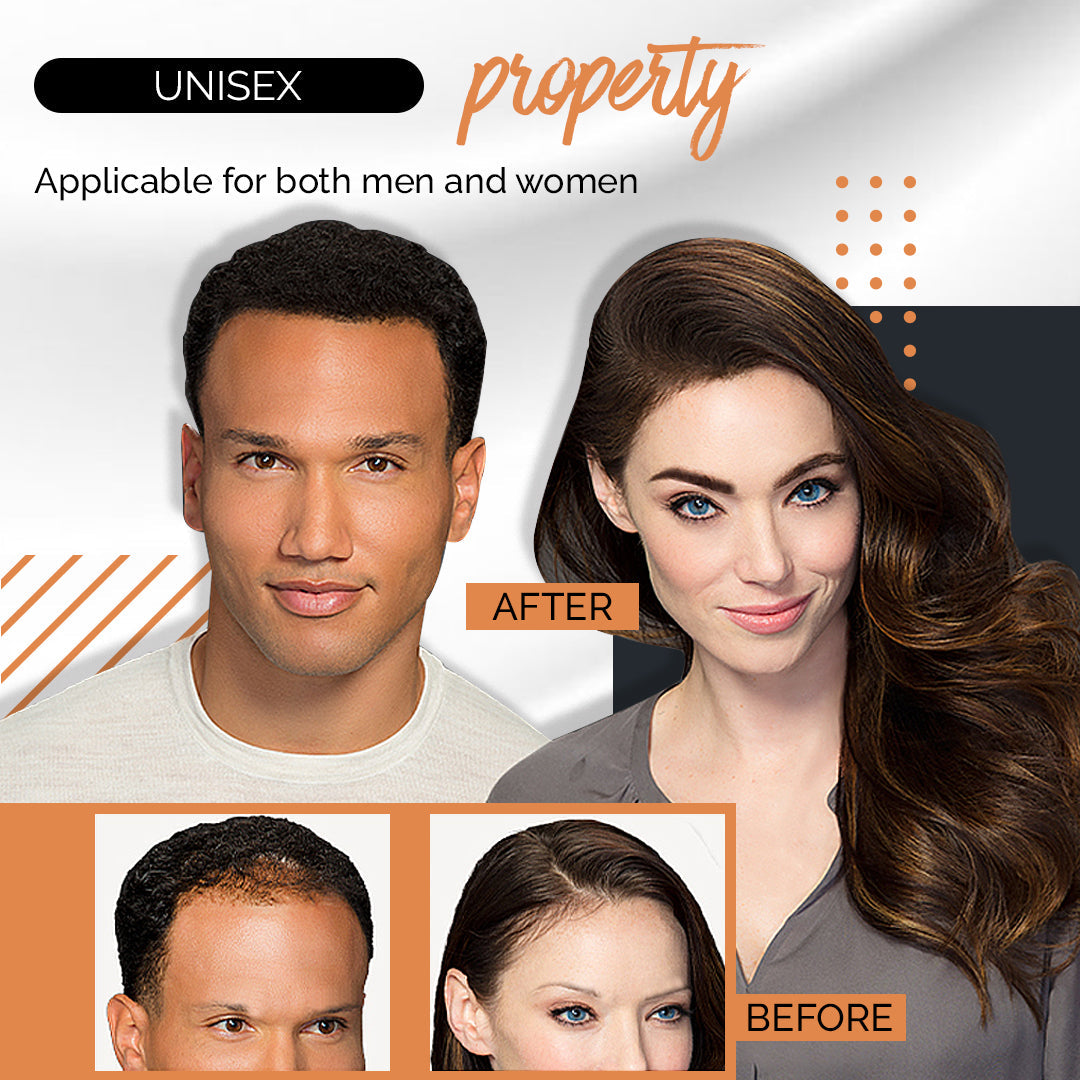 UNISEX property

Applicable for both men and women

AFTER

BEFORE