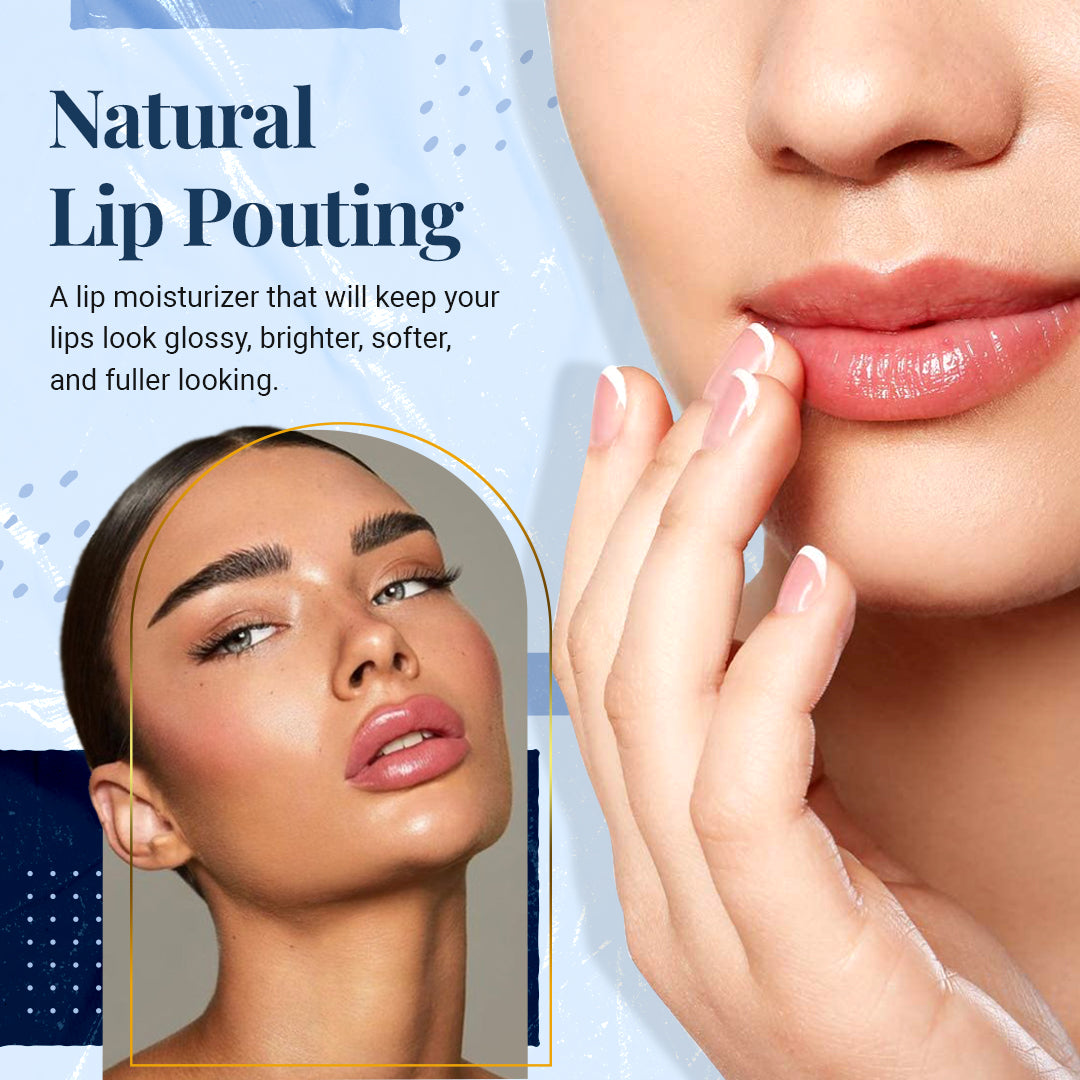 Natural Lip Pouting

A lip moisturizer that will keep your lips look glossy, brighter, softer, and fuller looking.