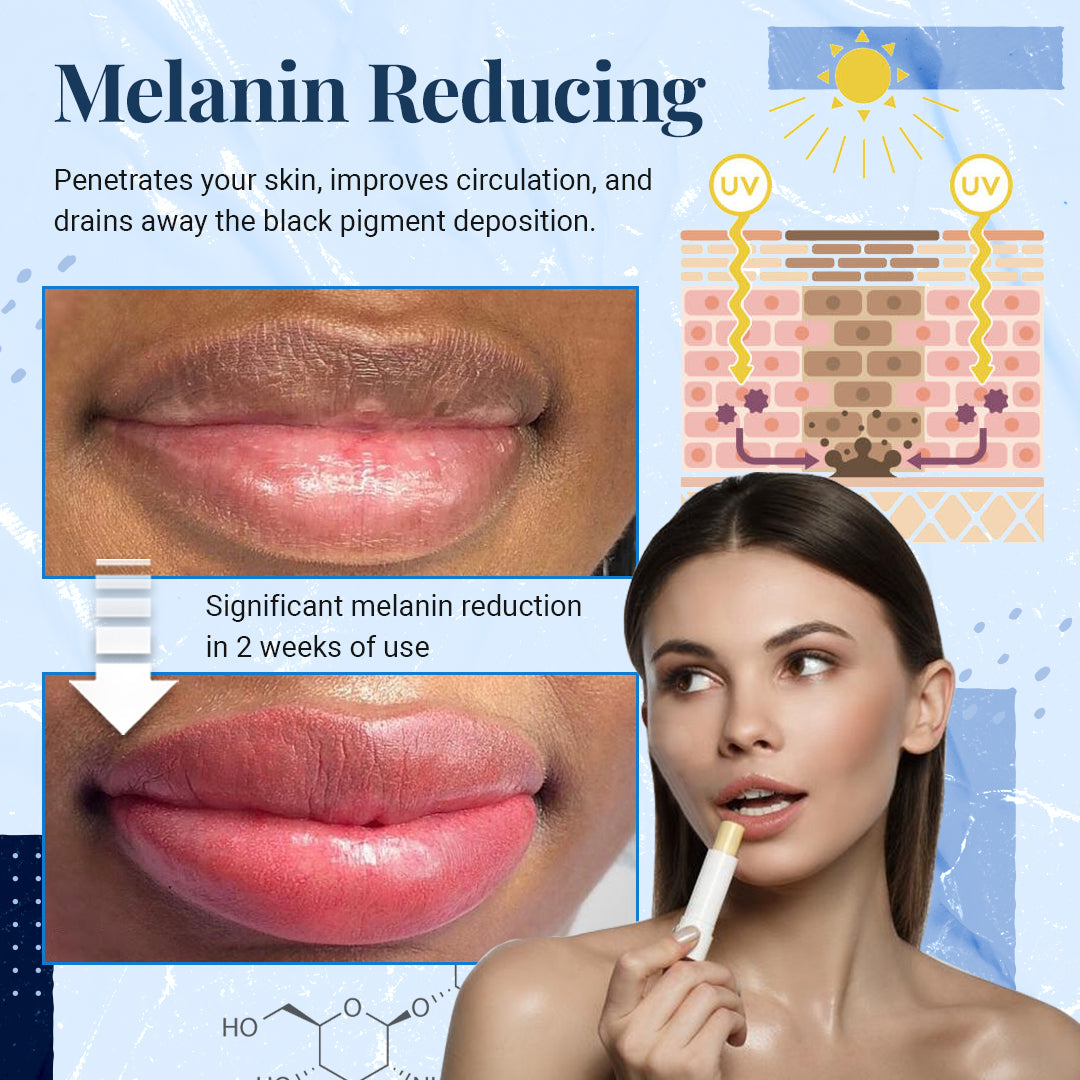 Melanin Reducing

Penetrates your skin, improves circulation, and drains away the black pigment deposition.

UV

UV

Significant melanin reduction in 2 weeks of use

HO

O

O