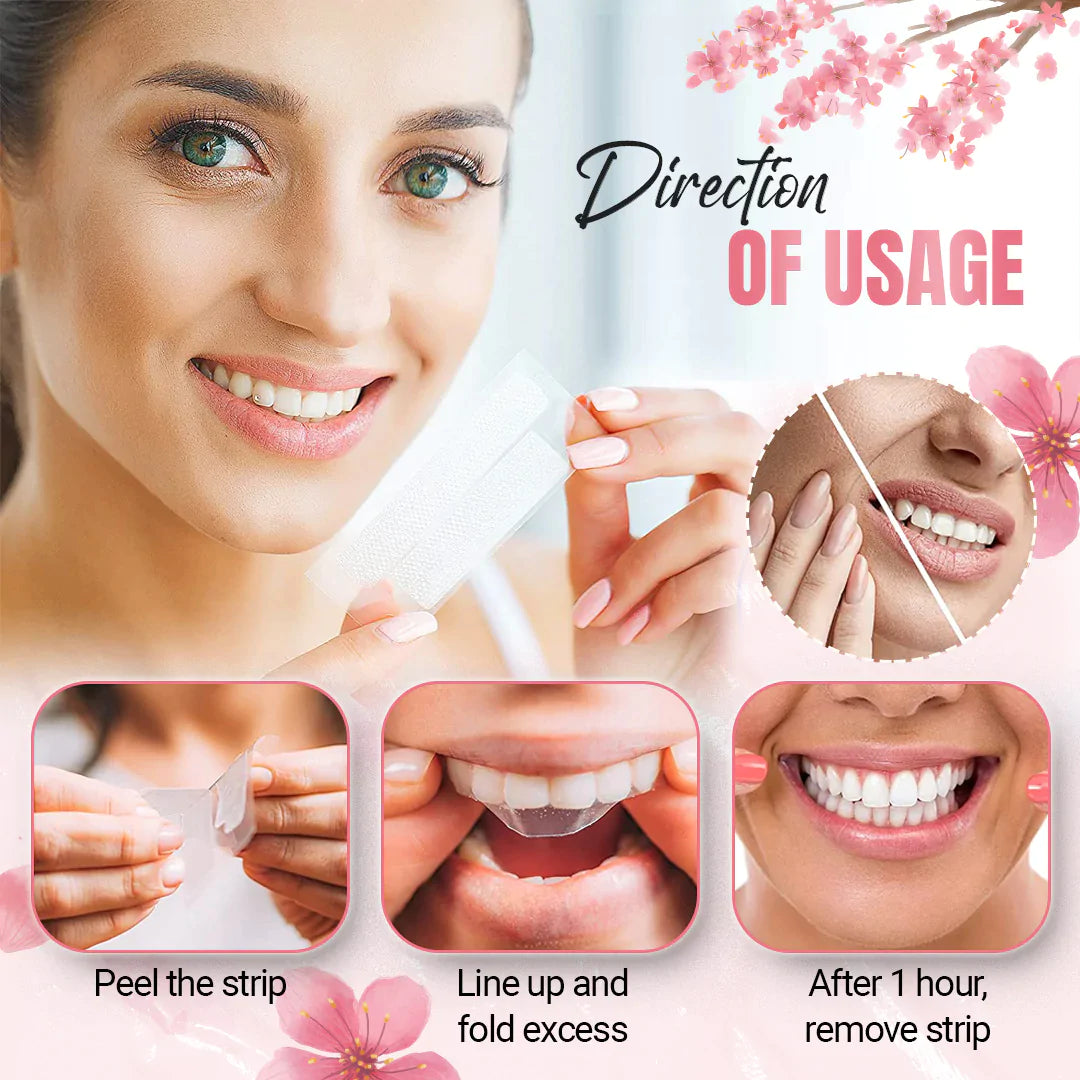 Direction
OF USAGE

Peel the strip

Line up and fold excess

After 1 hour, remove strip