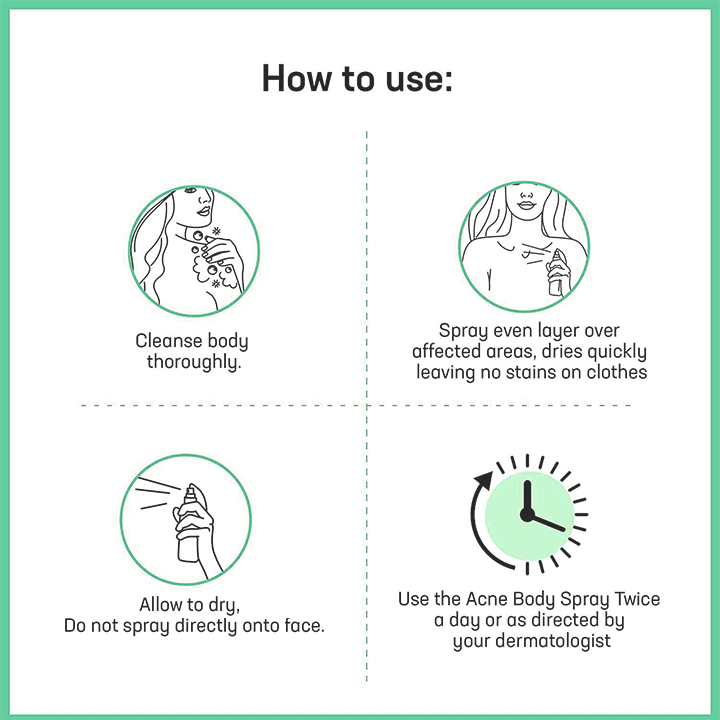 How to use:

Cleanse body thoroughly.

Spray even layer over affected areas, dries quickly leaving no stains on clothes

Allow to dry,
Do not spray directly onto face.

Use the Acne Body Spray Twice a day or as directed by your dermatologist