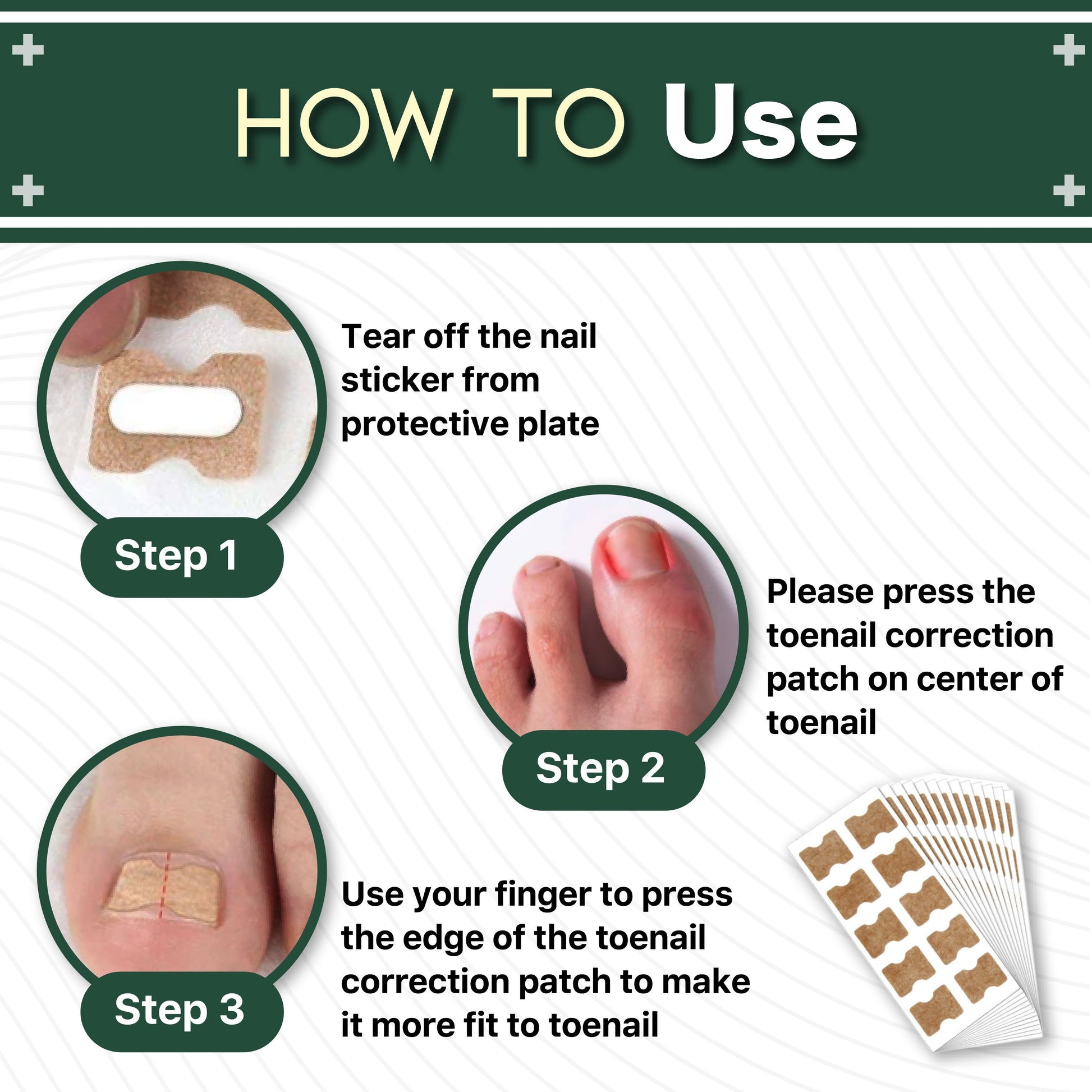 HOW TO Use

Tear off the nail sticker from protective plate

Step 1

Please press the toenail correction patch on center of toenail

Step 2

Use your finger to press the edge of the toenail correction patch to make it more fit to toenail

Step 3